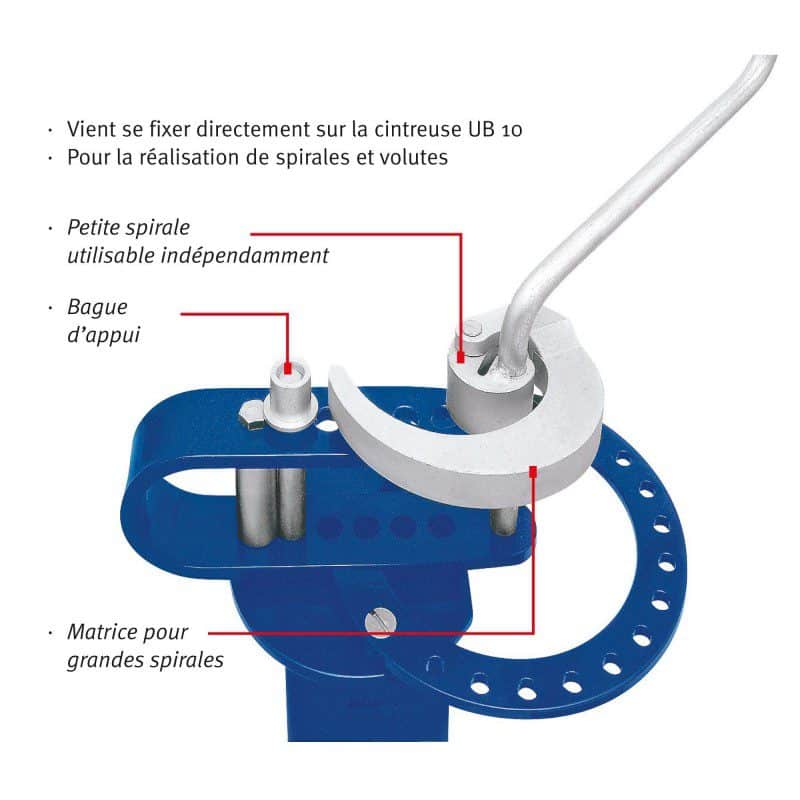 · Vient se fixer directement sur la cintreuse UB 10
· Pour la réalisation de spirales et volutes

· Petite spirale utilisable indépendamment

· Bague d'appui

· Matrice pour grandes spirales