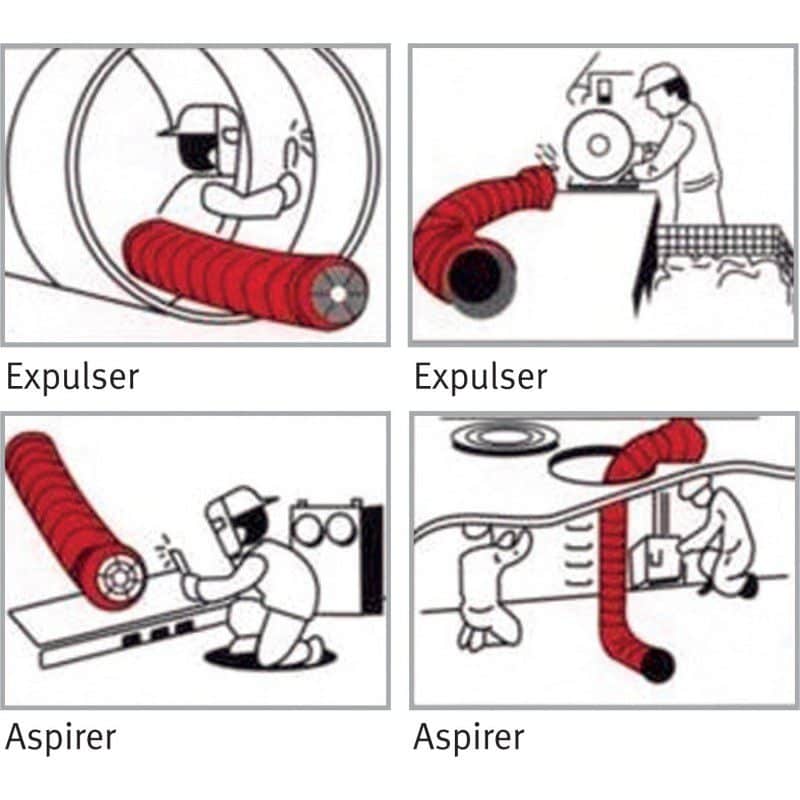 Expulser

Expulser

Aspirer

Aspirer