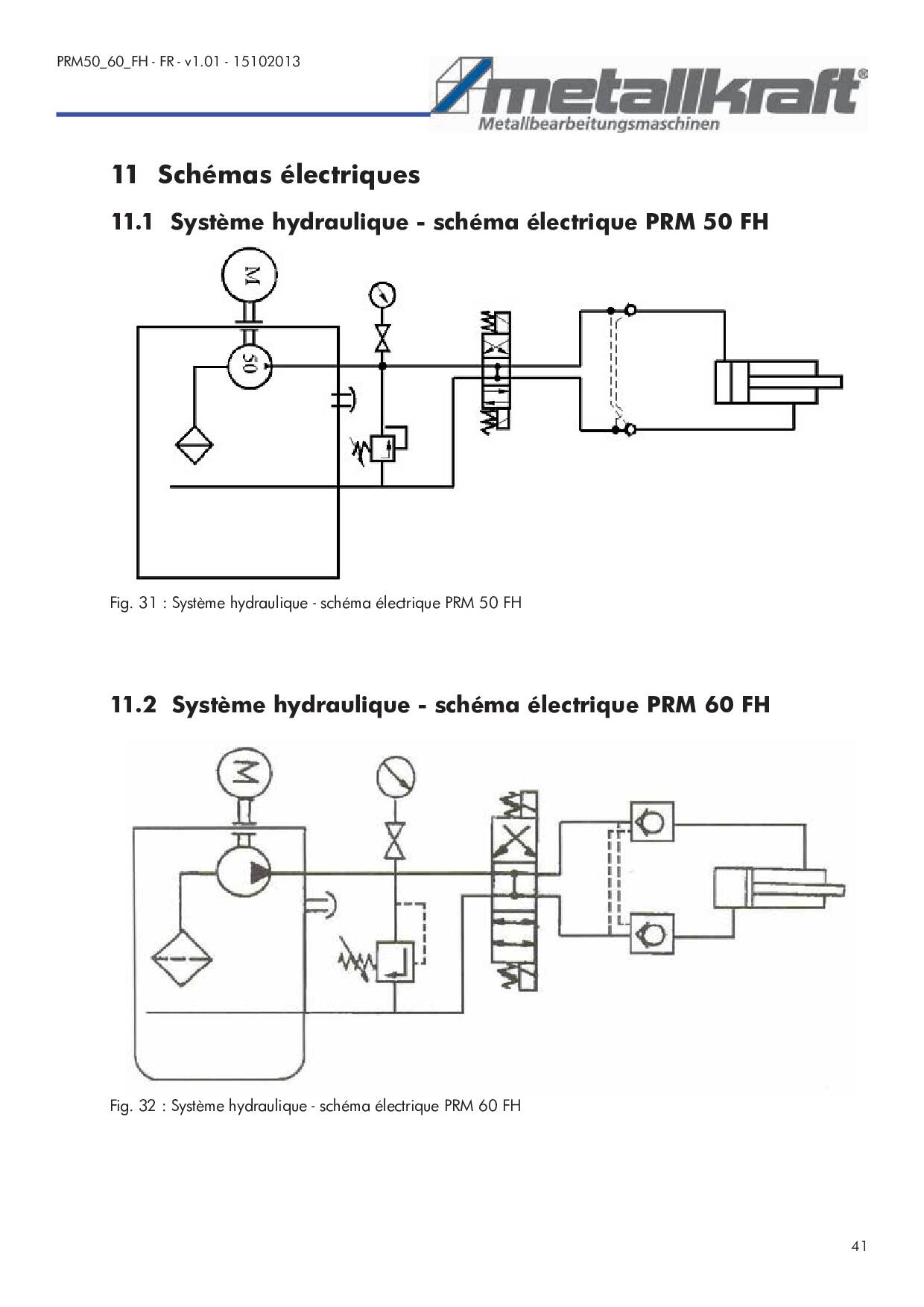 PRM50_60_FH - FR - v1.01 - 15102013

metallkraft®
Metallbearbeitungsmaschinen

11 Schémas électriques

11.1 Système hydraulique - schéma électrique PRM 50 FH

M

50

Fig. 31 : Système hydraulique - schéma électrique PRM 50 FH

11.2 Système hydraulique - schéma électrique PRM 60 FH

M

Fig. 32 : Système hydraulique - schéma électrique PRM 60 FH

41